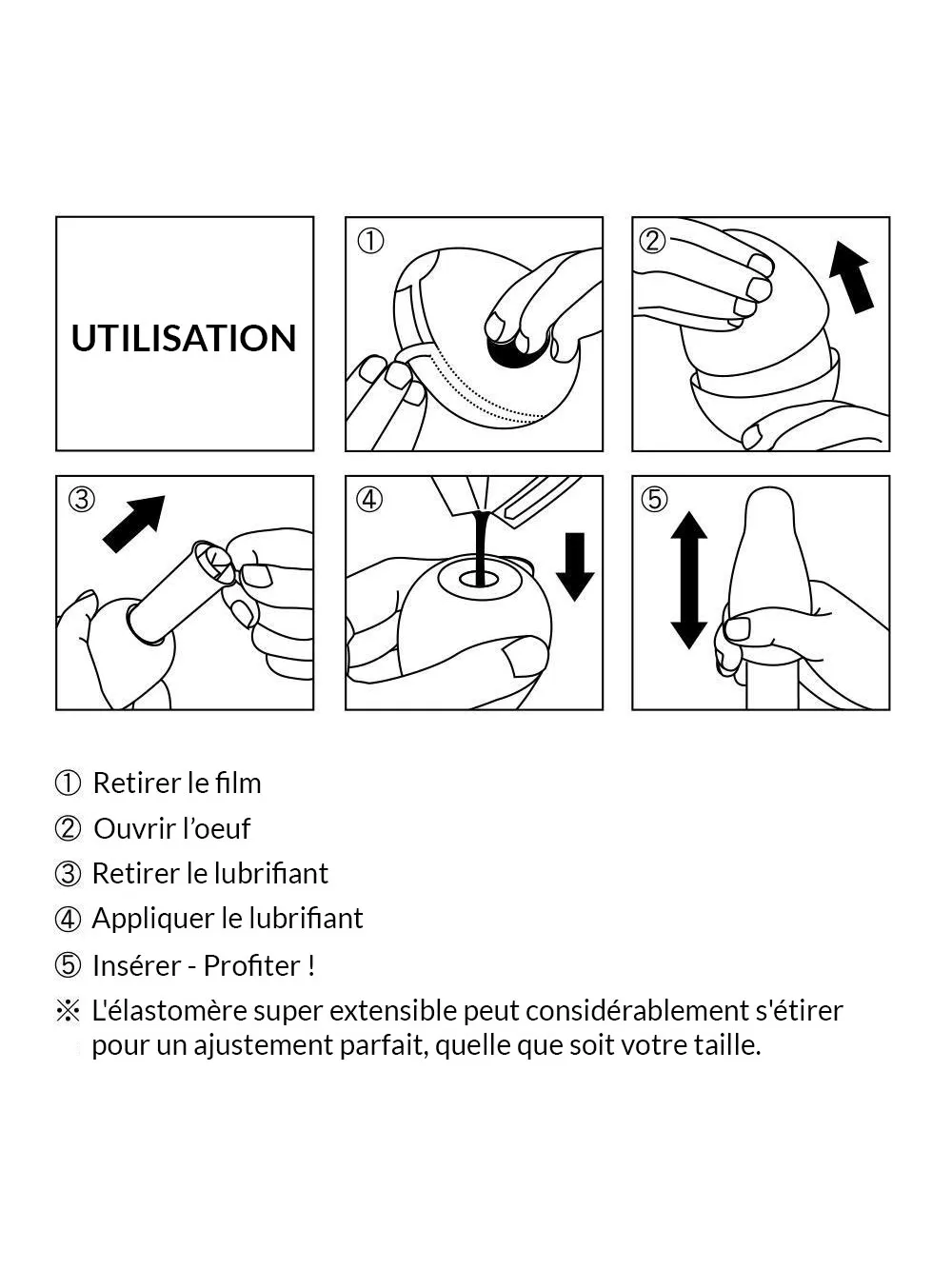 UTILISATION

①

②

③

④

⑤

① Retirer le film

② Ouvrir l'oeuf

③ Retirer le lubrifiant

④ Appliquer le lubrifiant

⑤ Insérer - Profiter !

※ L'élastomère super extensible peut considérablement s'étirer pour un ajustement parfait, quelle que soit votre taille.